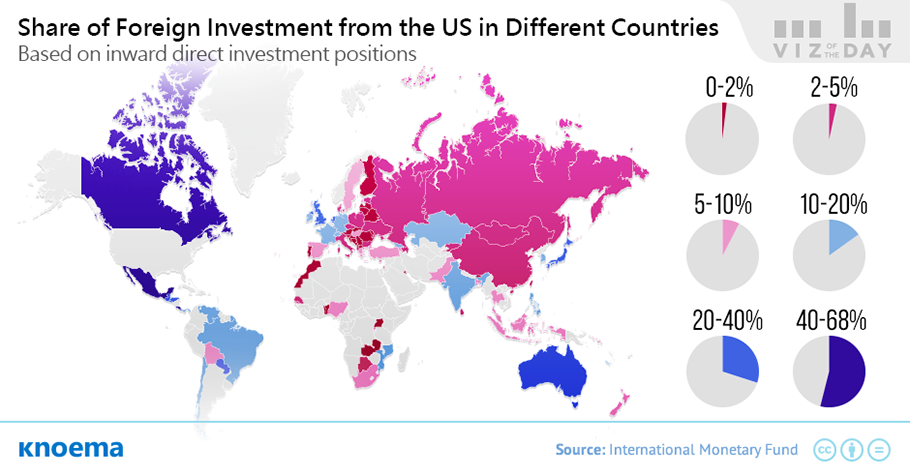 Share of Foreign Investment from the US in Different Countries
Based on inward direct investment positions

VIZ OF THE DAY

0-2%
2-5%
5-10%
10-20%
20-40%
40-68%

knoema

Source: International Monetary Fund