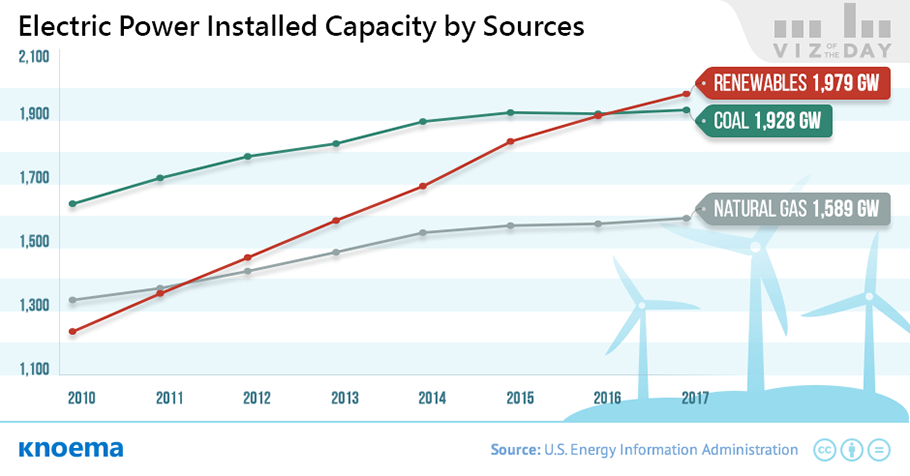 Electric Power Installed Capacity by Sources

VIZ OF THE DAY

2,100
1,900
1,700
1,500
1,300
1,100

RENEWABLES 1,979 GW
COAL 1,928 GW
NATURAL GAS 1,589 GW

2010 2011 2012 2013 2014 2015 2016 2017

knoema

Source: U.S. Energy Information Administration