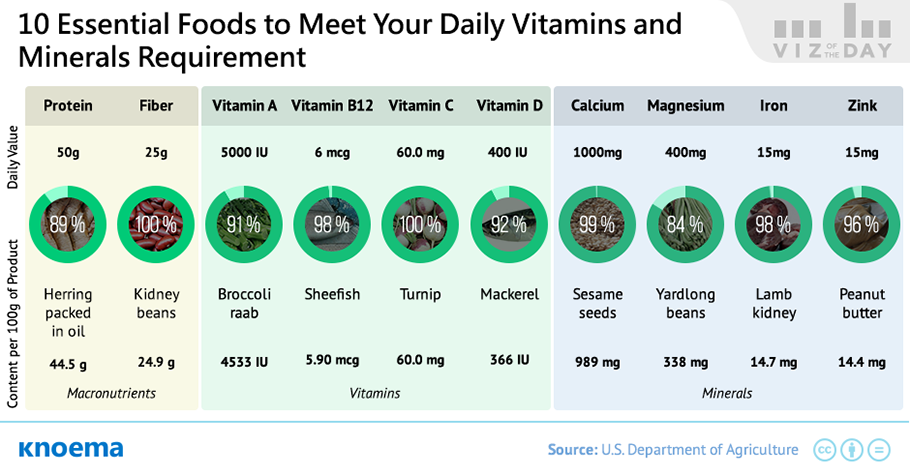 10 Essential Foods to Meet Your Daily Vitamins and Minerals Requirement

VIZ OF THE DAY

| | Protein | Fiber | Vitamin A | Vitamin B12 | Vitamin C | Vitamin D | Calcium | Magnesium | Iron | Zink |
|---|---|---|---|---|---|---|---|---|---|---|
| Daily Value | 50g | 25g | 5000 IU | 6 mcg | 60.0 mg | 400 IU | 1000mg | 400mg | 15mg | 15mg |
| | 89 % | 100 % | 91 % | 98 % | 100 % | 92 % | 99 % | 84 % | 98 % | 96 % |
| Content per 100g of Product | Herring packed in oil | Kidney beans | Broccoli raab | Sheefish | Turnip | Mackerel | Sesame seeds | Yardlong beans | Lamb kidney | Peanut butter |
| | 44.5 g | 24.9 g | 4533 IU | 5.90 mcg | 60.0 mg | 366 IU | 989 mg | 338 mg | 14.7 mg | 14.4 mg |

Macronutrients

Vitamins

Minerals

knoema

Source: U.S. Department of Agriculture