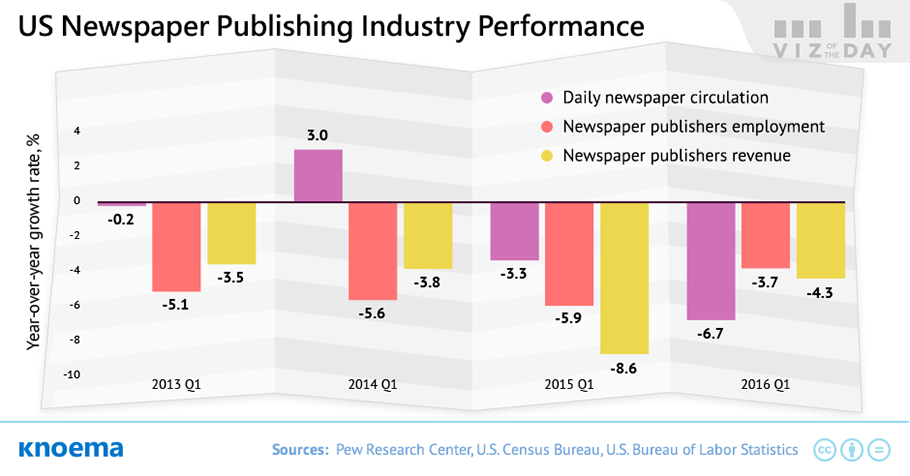 US Newspaper Publishing Industry Performance

VIZ OF THE DAY

Daily newspaper circulation
Newspaper publishers employment
Newspaper publishers revenue

Year-over-year growth rate, %

4
2
0
-2
-4
-6
-8
-10

-0.2
-5.1
-3.5
3.0
-5.6
-3.8
-3.3
-5.9
-8.6
-6.7
-3.7
-4.3

2013 Q1
2014 Q1
2015 Q1
2016 Q1

knoema

Sources: Pew Research Center, U.S. Census Bureau, U.S. Bureau of Labor Statistics