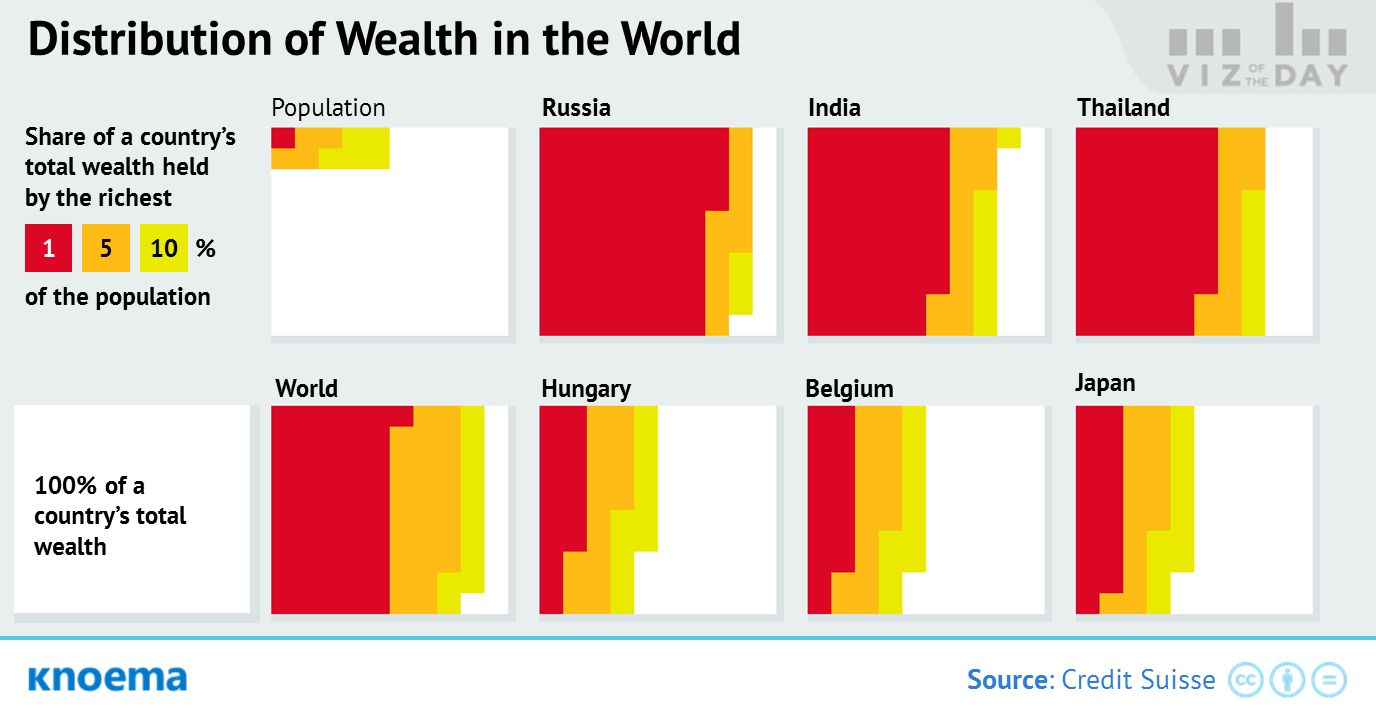 Distribution of Wealth in the World

VIZ OF THE DAY

Share of a country's total wealth held by the richest

1 5 10 %

of the population

Population

Russia

India

Thailand

100% of a country's total wealth

World

Hungary

Belgium

Japan

knoema

Source: Credit Suisse