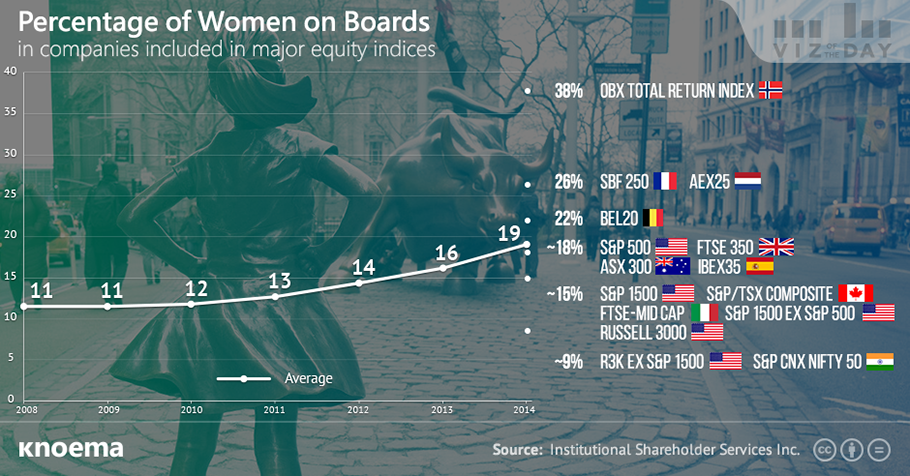 Percentage of Women on Boards
in companies included in major equity indices

VIZ OF THE DAY

40
35
30
25
20
15
10
5
0

11 11 12 13 14 16 19

Average

2008 2009 2010 2011 2012 2013 2014

38% OBX TOTAL RETURN INDEX
26% SBF 250 AEX25
22% BEL20
~18% S&P 500 FTSE 350
ASX 300 IBEX35
~15% S&P 1500 S&P/TSX COMPOSITE
FTSE-MID CAP S&P 1500 EX S&P 500
RUSSELL 3000
~9% R3K EX S&P 1500 S&P CNX NIFTY 50

knoema

Source: Institutional Shareholder Services Inc.