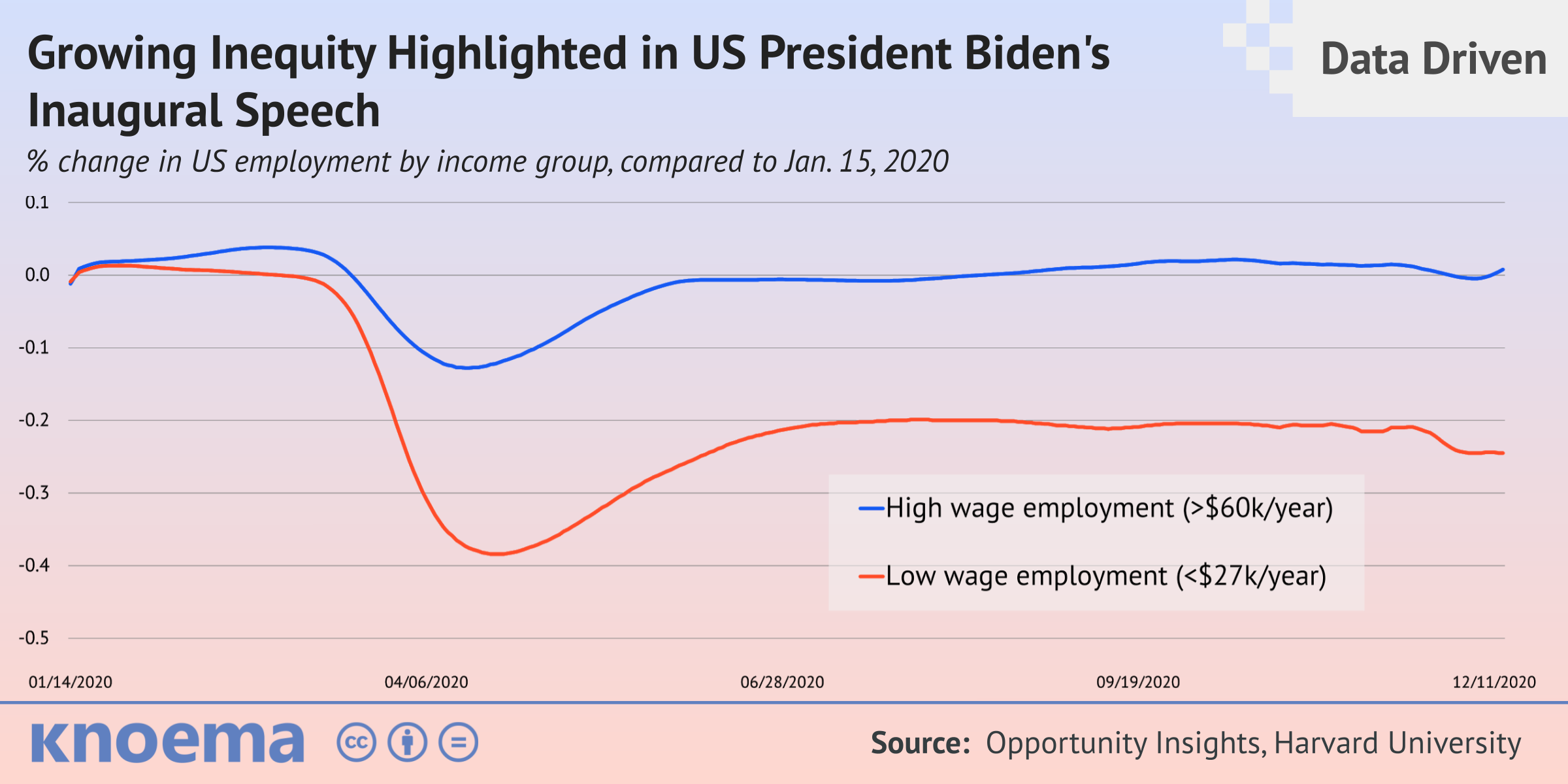 Growing Inequity Highlighted in US President Biden's Inaugural Speech

Data Driven

% change in US employment by income group, compared to Jan. 15, 2020

0.1
0.0
-0.1
-0.2
-0.3
-0.4
-0.5

High wage employment (>$60k/year)
Low wage employment (<$27k/year)

01/14/2020
04/06/2020
06/28/2020
09/19/2020
12/11/2020

knoema

cc

Source: Opportunity Insights, Harvard University