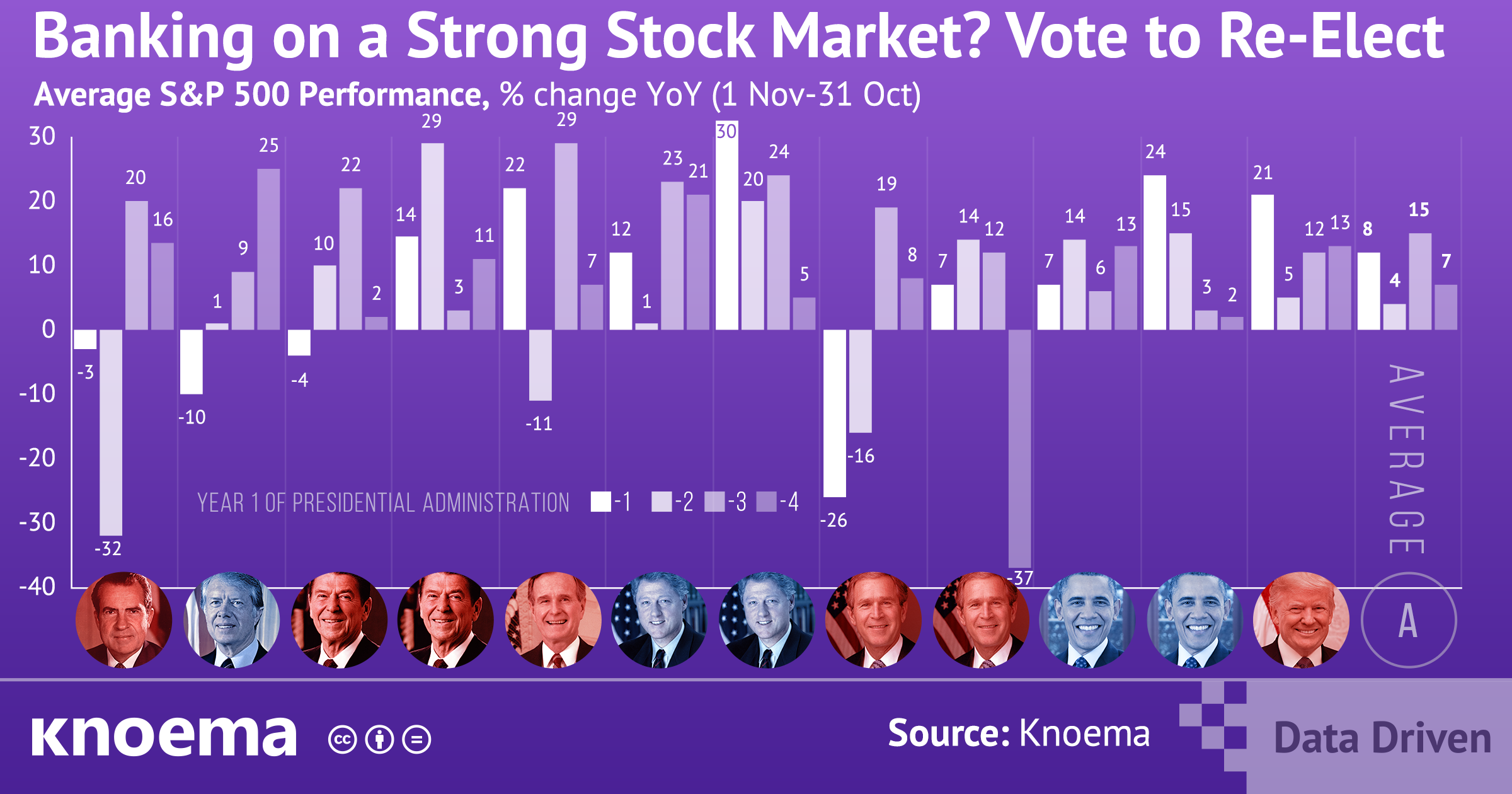 Banking on a Strong Stock Market? Vote to Re-Elect

Average S&P 500 Performance, % change YoY (1 Nov-31 Oct)

30
20
10
0
-10
-20
-30
-40

-3 -32 20 16
-10 1 9 25
-4 10 22 2
14 29 3 11
22 -11 29 7
12 1 23 21
30 20 24 5
-26 -16 19 8
7 14 12 -37
7 14 6 13
24 15 3 2
21 5 12 13
8 4 15 7

YEAR 1 OF PRESIDENTIAL ADMINISTRATION -1 -2 -3 -4

AVERAGE

A

knoema

Source: Knoema

Data Driven